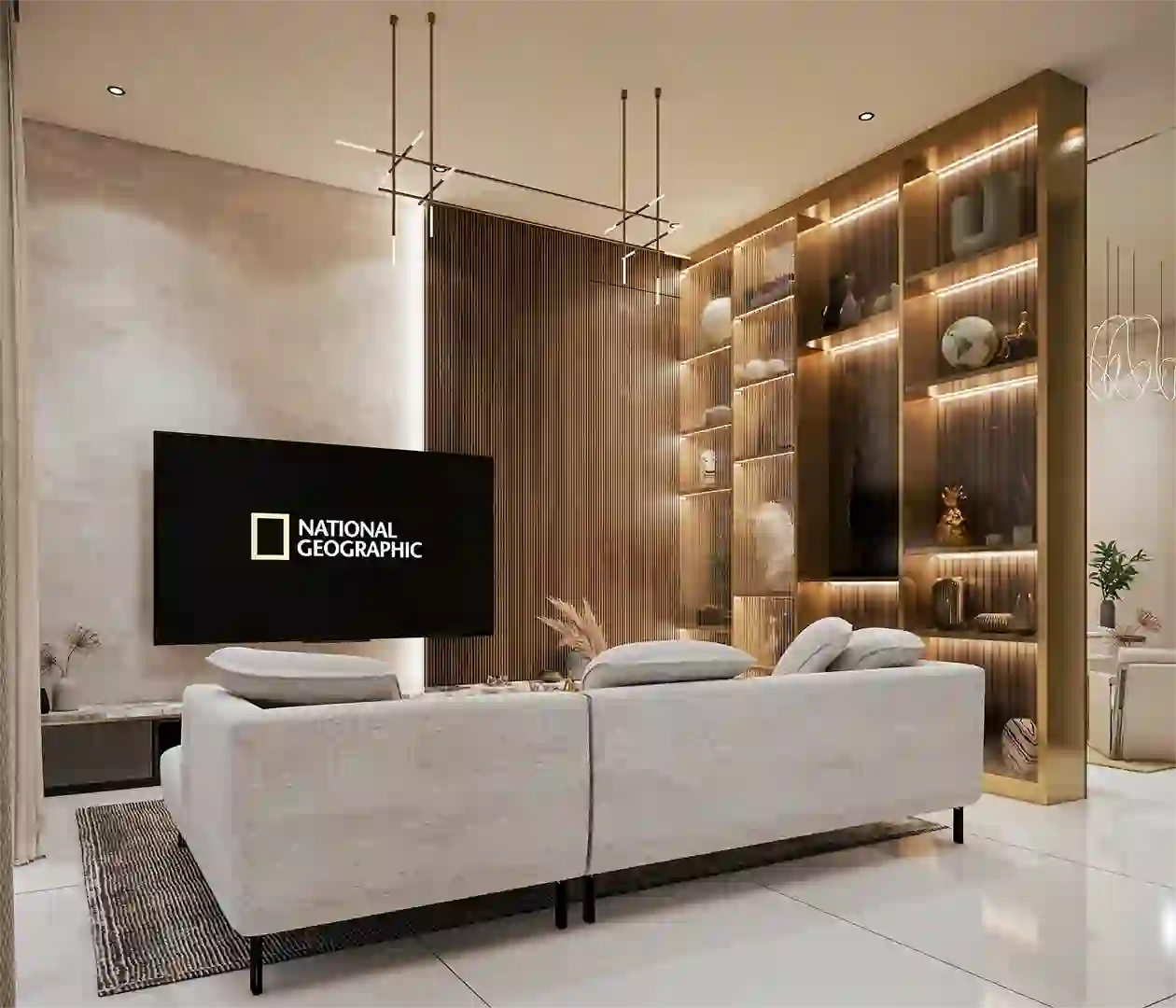 NATIONAL GEOGRAPHIC